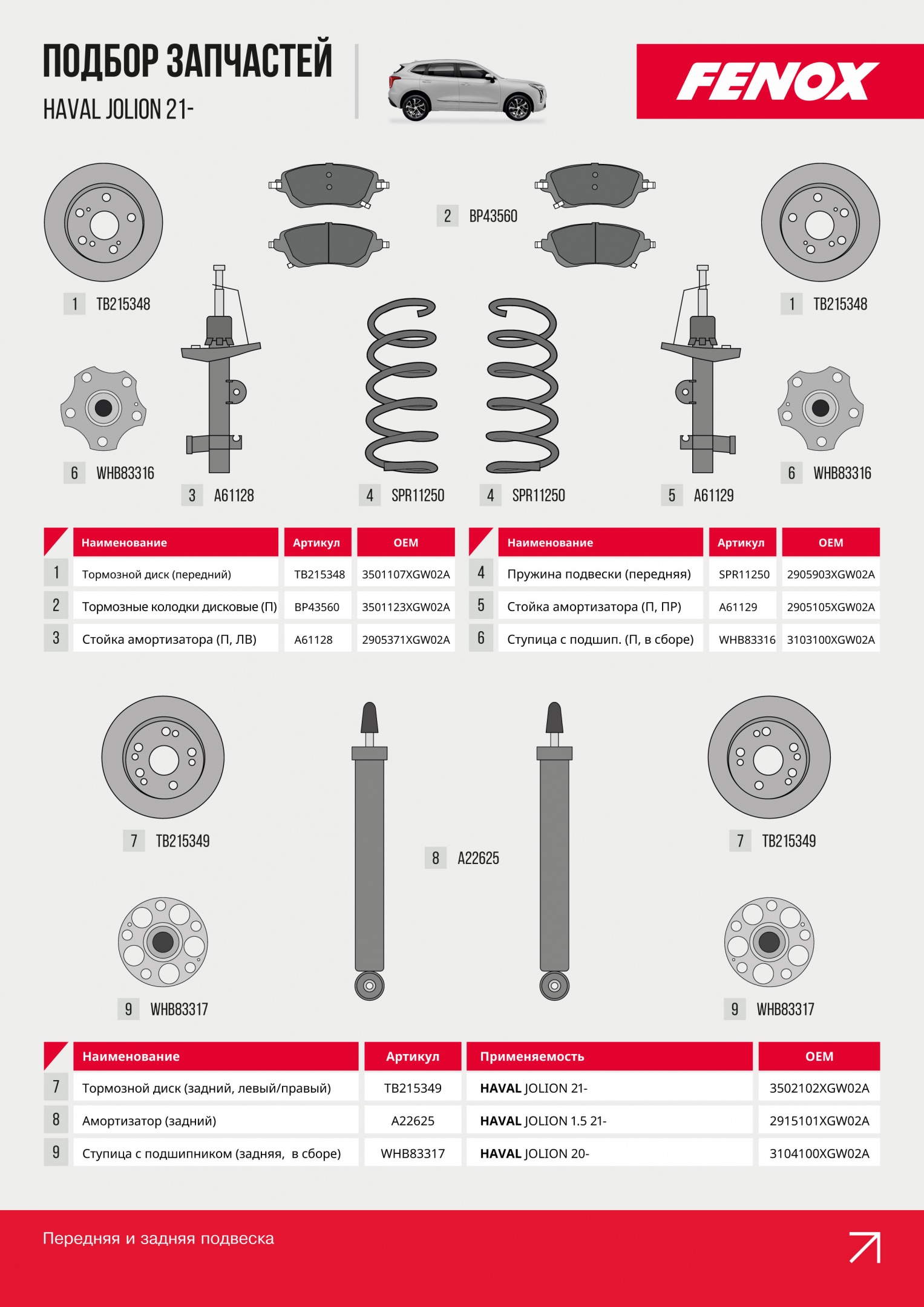 ПОДБОР ЗАПЧАСТЕЙ
HAVAL JOLION 21-

FENOX

2 BP43560

1 TB215348

1 TB215348

6 WHB83316

3 A61128

4 SPR11250

4 SPR11250

5 A61129

6 WHB83316

| | Наименование | Артикул | OEM |
|---|---|---|---|
| 1 | Тормозной диск (передний) | TB215348 | 3501107XGW02A |
| 2 | Тормозные колодки дисковые (П) | BP43560 | 3501123XGW02A |
| 3 | Стойка амортизатора (П, ЛВ) | A61128 | 2905371XGW02A |

| | Наименование | Артикул | OEM |
|---|---|---|---|
| 4 | Пружина подвески (передняя) | SPR11250 | 2905903XGW02A |
| 5 | Стойка амортизатора (П, ПР) | A61129 | 2905105XGW02A |
| 6 | Ступица с подшип. (П, в сборе) | WHB83316 | 3103100XGW02A |

7 TB215349

8 A22625

7 TB215349

9 WHB83317

9 WHB83317

| | Наименование | Артикул | Применяемость | OEM |
|---|---|---|---|---|
| 7 | Тормозной диск (задний, левый/правый) | TB215349 | HAVAL JOLION 21- | 3502102XGW02A |
| 8 | Амортизатор (задний) | A22625 | HAVAL JOLION 1.5 21- | 2915101XGW02A |
| 9 | Ступица с подшипником (задняя, в сборе) | WHB83317 | HAVAL JOLION 20- | 3104100XGW02A |

Передняя и задняя подвеска